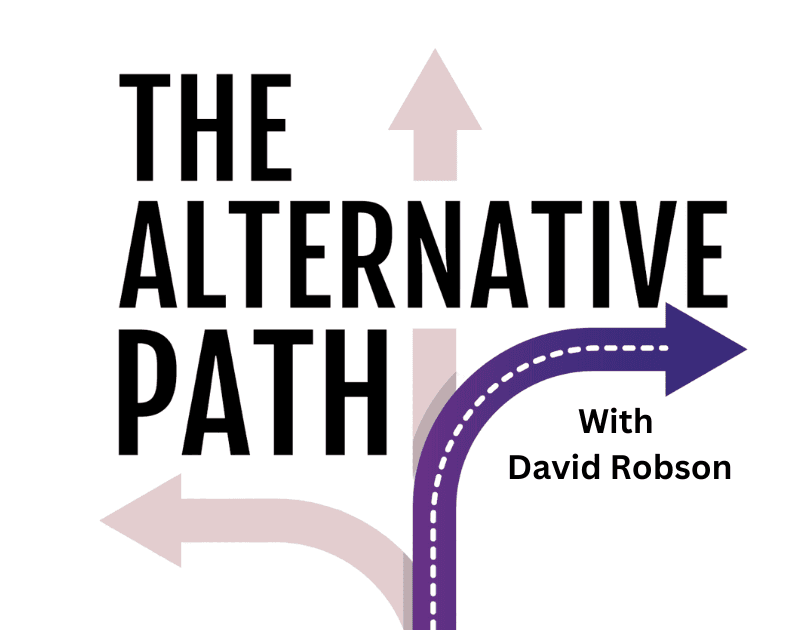 THE
ALTERNATIVE
PATH

With
David Robson